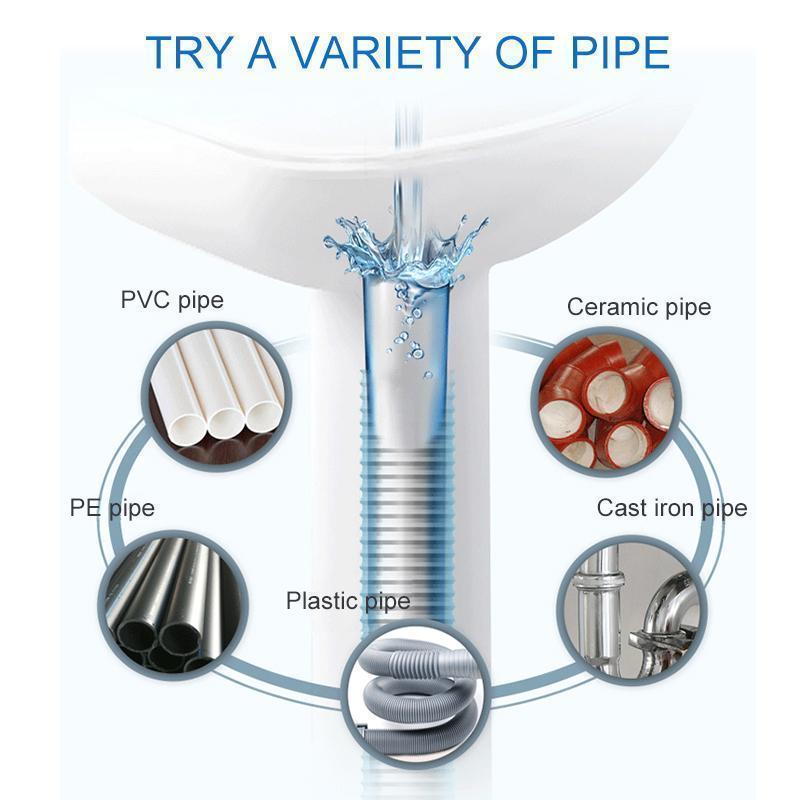 TRY A VARIETY OF PIPE

PVC pipe

Ceramic pipe

PE pipe

Cast iron pipe

Plastic pipe