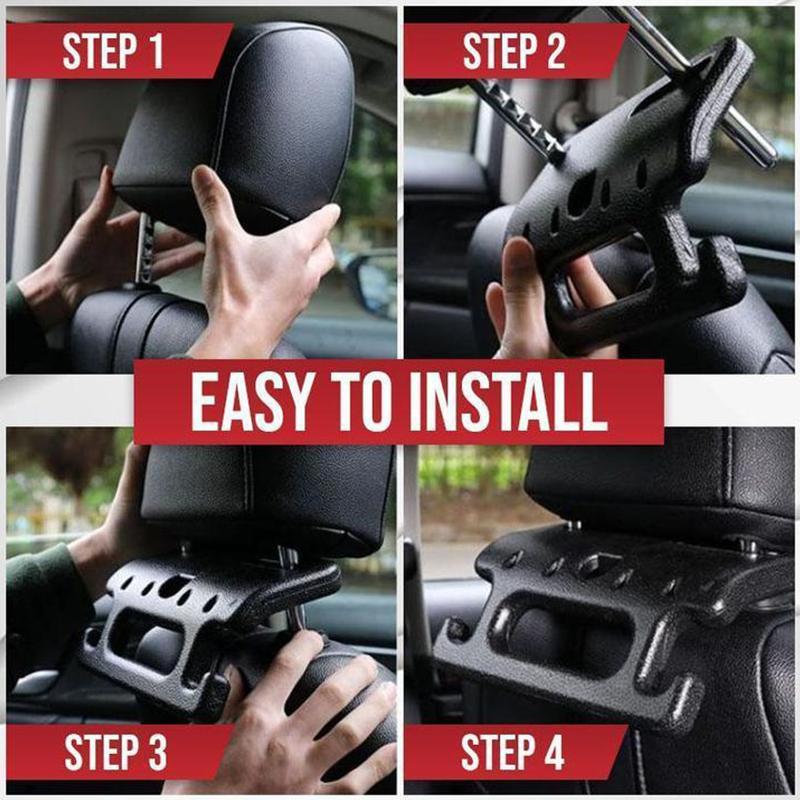 STEP 1

STEP 2

EASY TO INSTALL

STEP 3

STEP 4