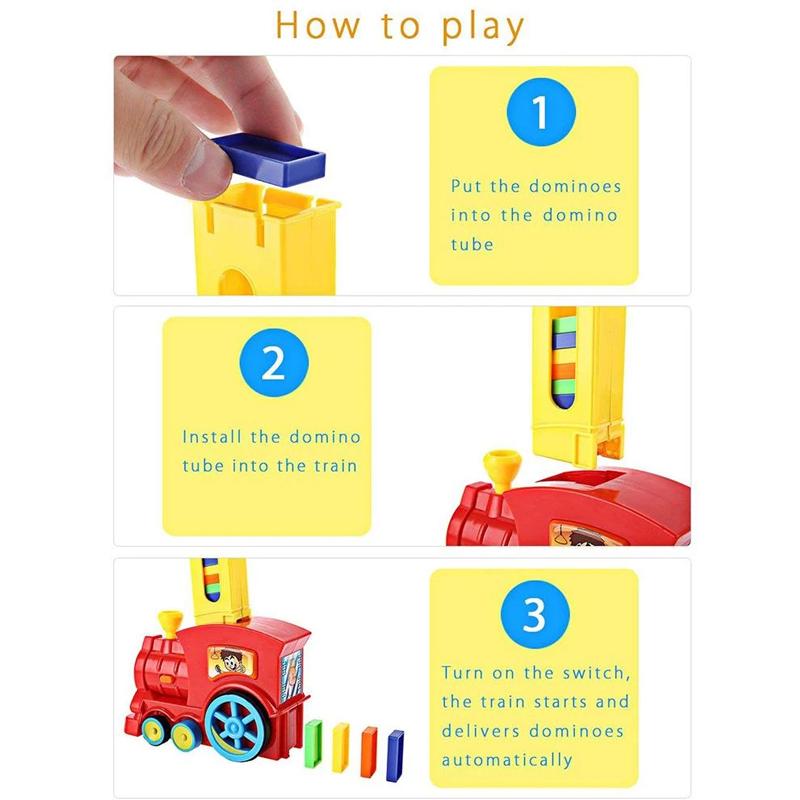 How to play

1

Put the dominoes into the domino tube

2

Install the domino tube into the train

3

Turn on the switch, the train starts and delivers dominoes automatically