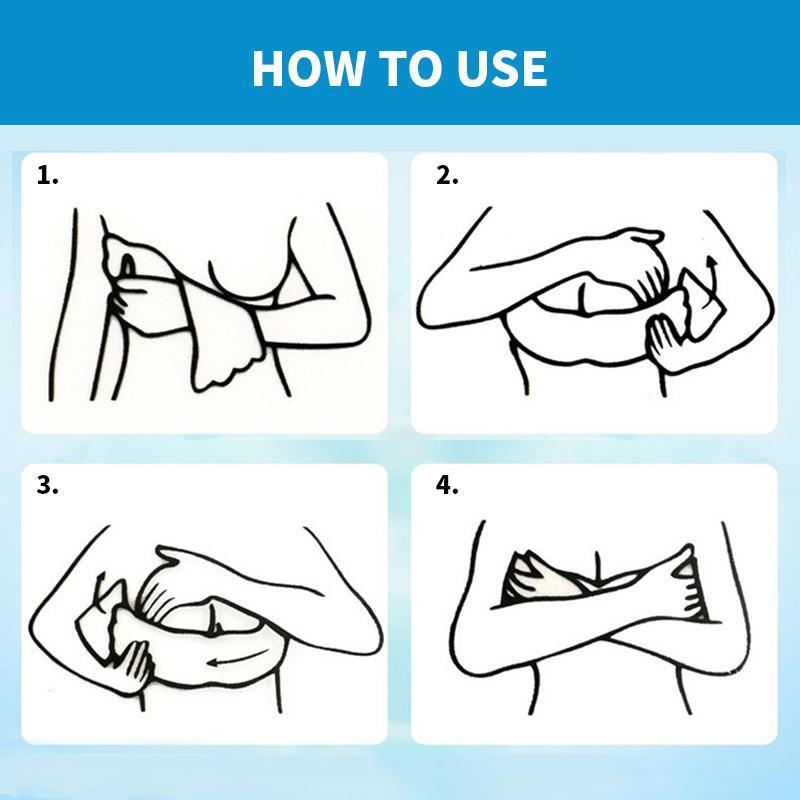 HOW TO USE

1.

2.

3.

4.